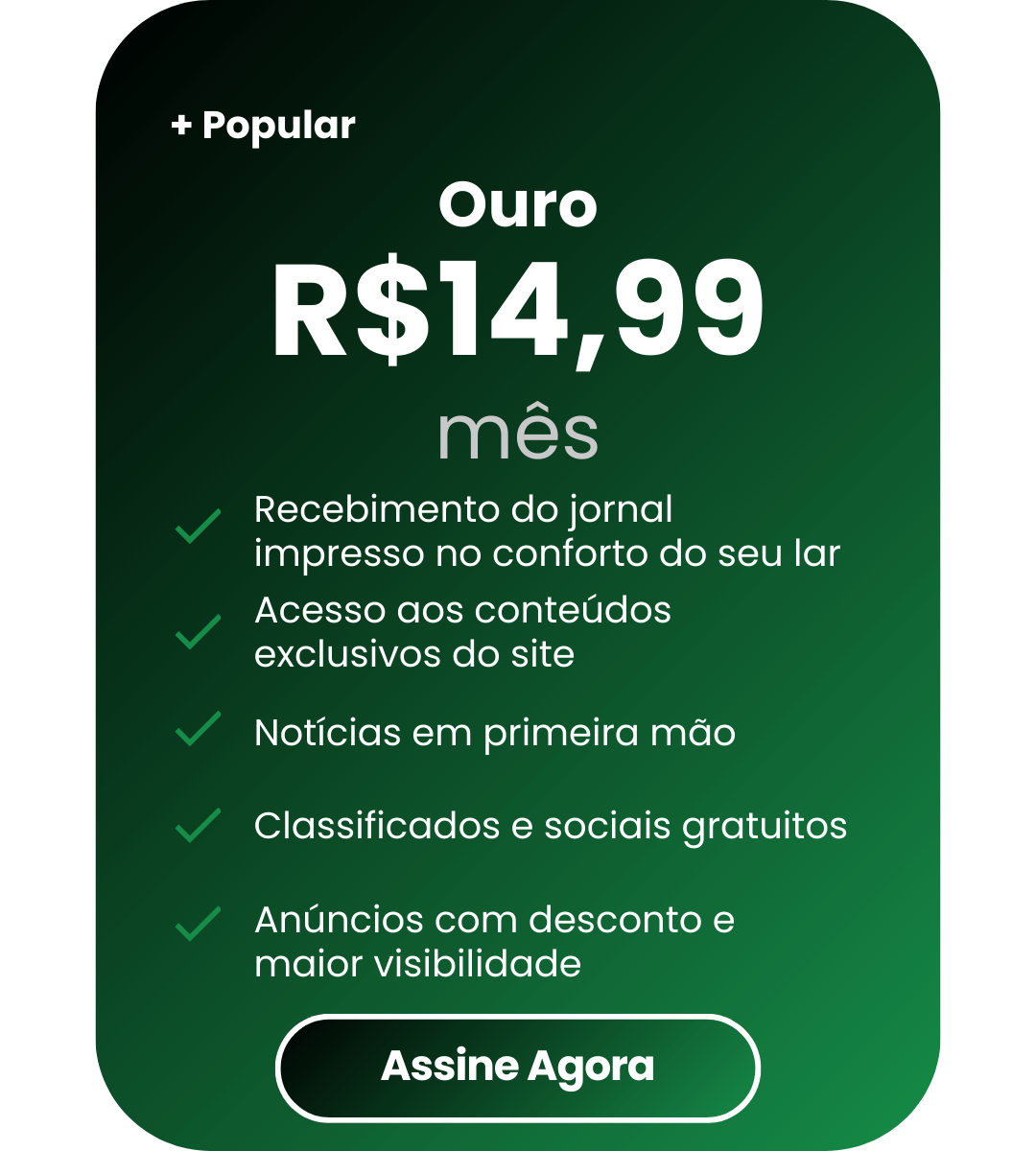 + Popular

Ouro

R$14,99

mês

✓ Recebimento do jornal impresso no conforto do seu lar

✓ Acesso aos conteúdos exclusivos do site

✓ Notícias em primeira mão

✓ Classificados e sociais gratuitos

✓ Anúncios com desconto e maior visibilidade

Assine Agora