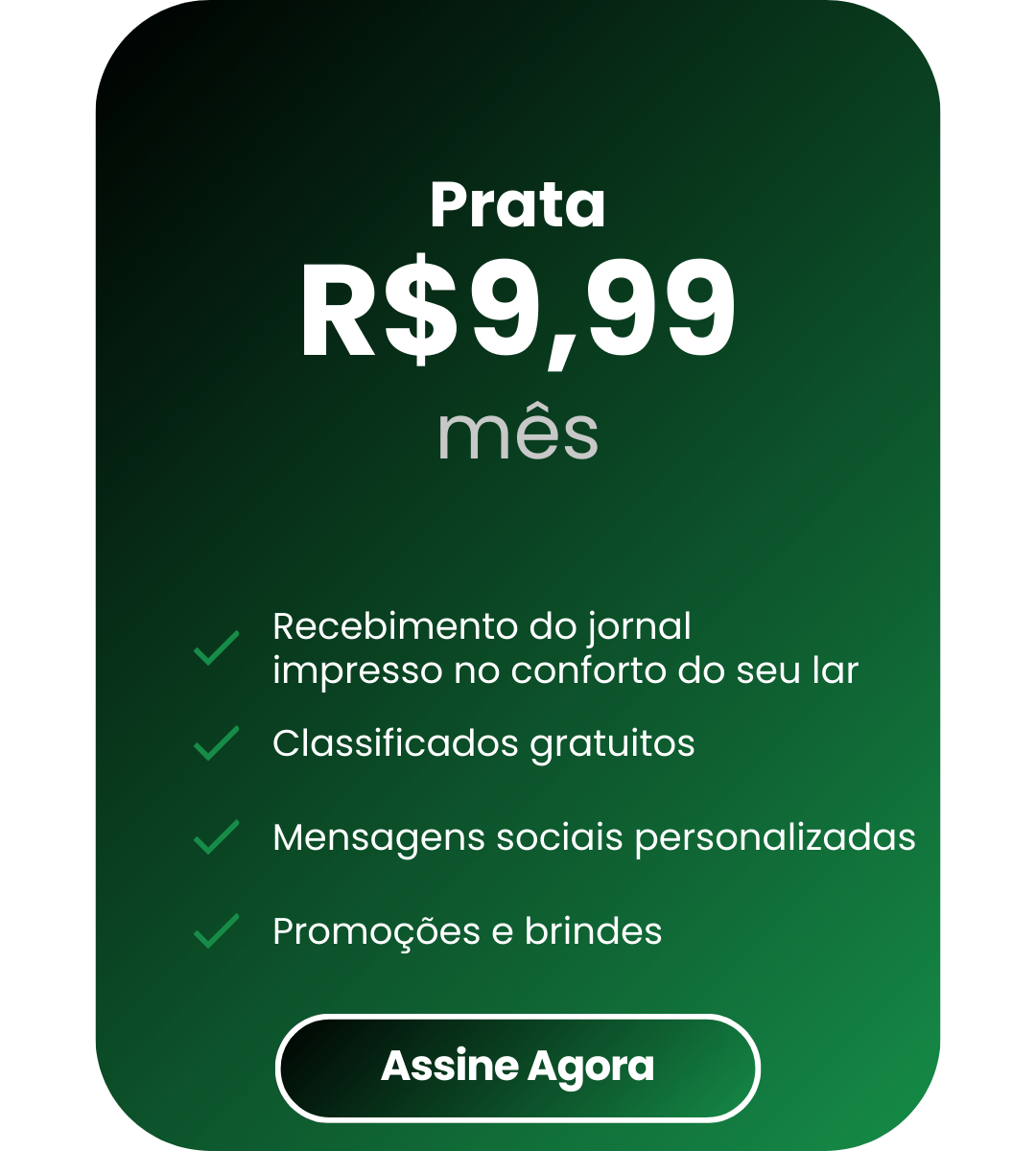 Prata
R$9,99
mês

✓ Recebimento do jornal impresso no conforto do seu lar
✓ Classificados gratuitos
✓ Mensagens sociais personalizadas
✓ Promoções e brindes

Assine Agora